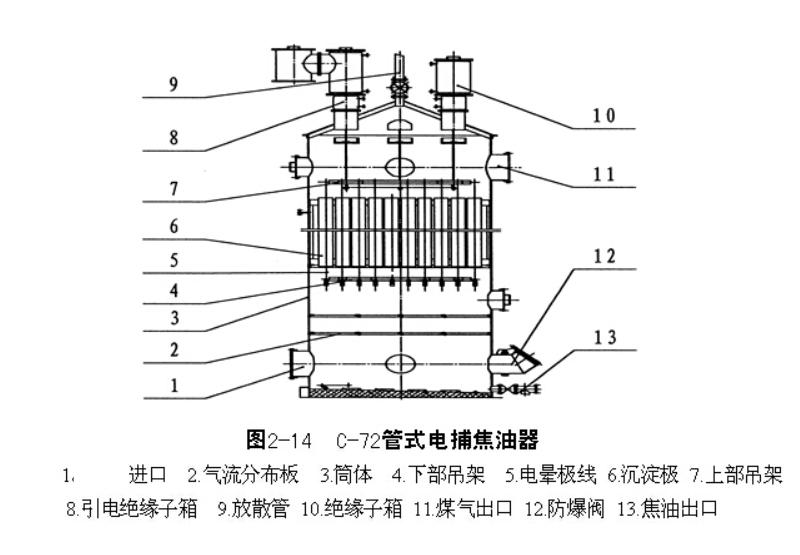 9
8
7
6
5
4
3
2
1
10
11
12
13

图2-14 C-72管式电捕焦油器

1. 进口 2.气流分布板 3.筒体 4.下部吊架 5.电晕极线 6.沉淀极 7.上部吊架 8.引电绝缘子箱 9.放散管 10.绝缘子箱 11.煤气出口 12.防爆阀 13.焦油出口